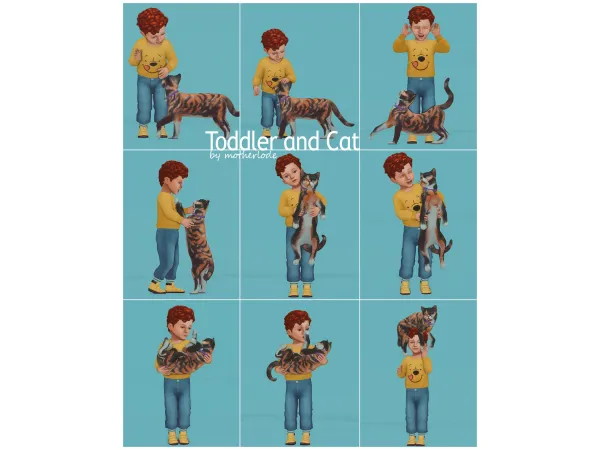 Toddler and Cat
by motherlode