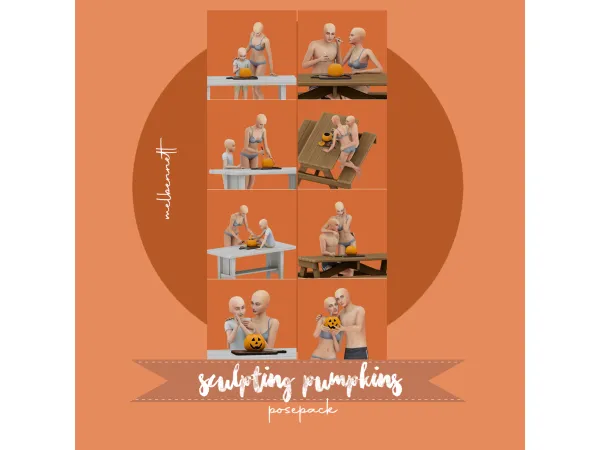 melbennett

sculpting pumpkins

posepack