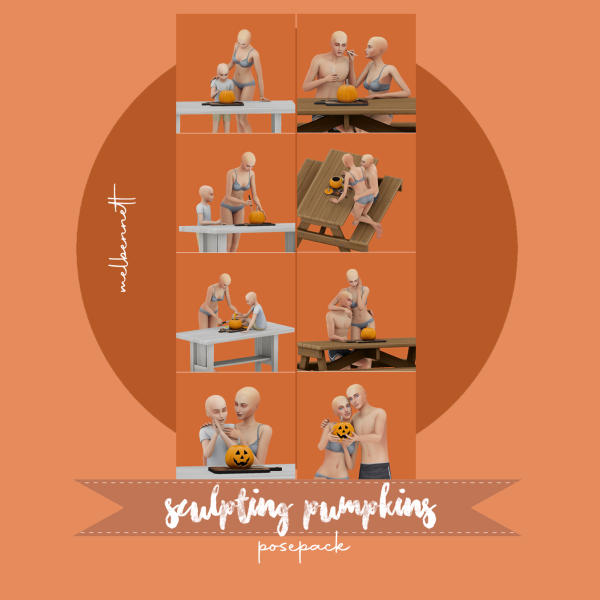 melbennett

sculpting pumpkins
posepack